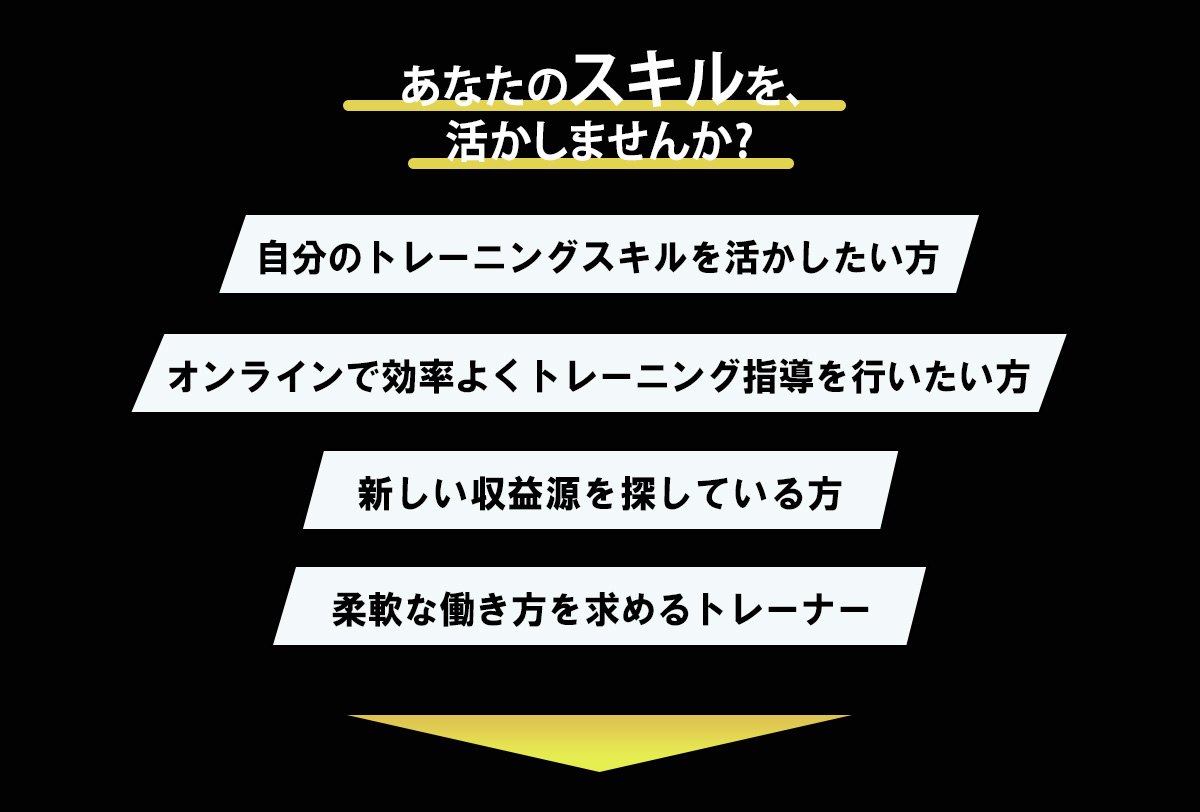 あなたのスキルを、
活かしませんか?

自分のトレーニングスキルを活かしたい方

オンラインで効率よくトレーニング指導を行いたい方

新しい収益源を探している方

柔軟な働き方を求めるトレーナー